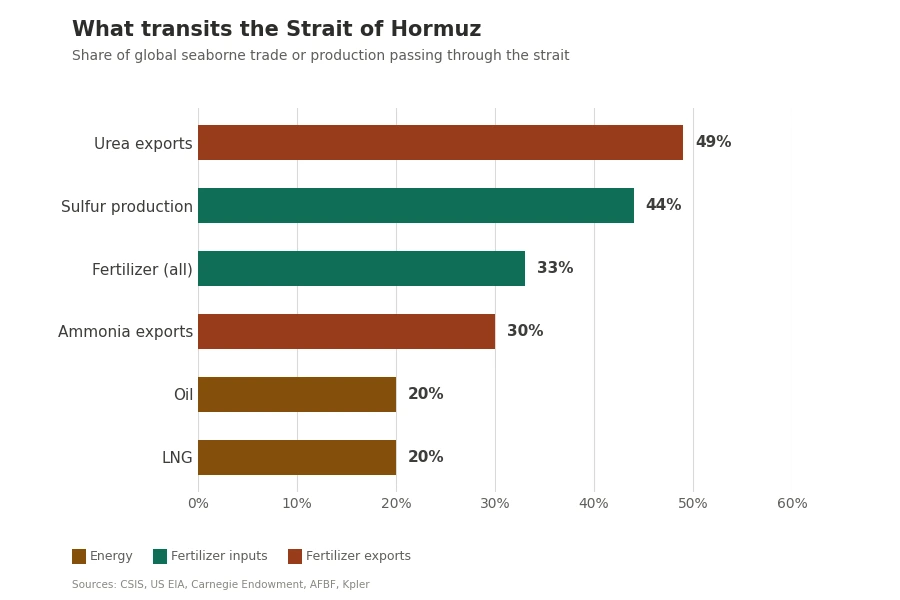 What transits the Strait of Hormuz

Share of global seaborne trade or production passing through the strait

Urea exports 49%
Sulfur production 44%
Fertilizer (all) 33%
Ammonia exports 30%
Oil 20%
LNG 20%

0% 10% 20% 30% 40% 50% 60%

Energy Fertilizer inputs Fertilizer exports

Sources: CSIS, US EIA, Carnegie Endowment, AFBF, Kpler